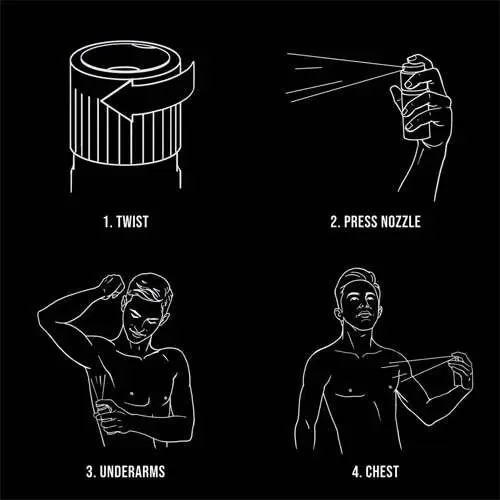 1. TWIST

2. PRESS NOZZLE

3. UNDERARMS

4. CHEST