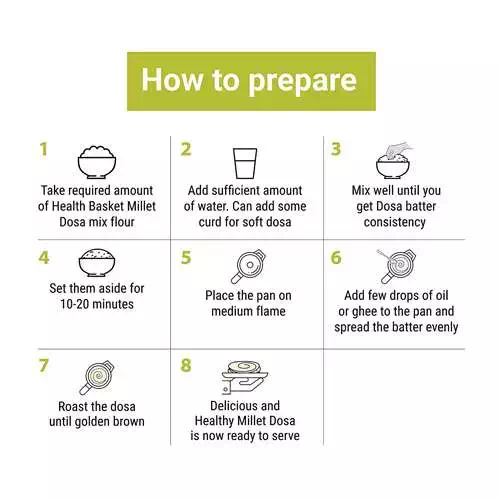 How to prepare

1
Take required amount of Health Basket Millet Dosa mix flour

2
Add sufficient amount of water. Can add some curd for soft dosa

3
Mix well until you get Dosa batter consistency

4
Set them aside for 10-20 minutes

5
Place the pan on medium flame

6
Add few drops of oil or ghee to the pan and spread the batter evenly

7
Roast the dosa until golden brown

8
Delicious and Healthy Millet Dosa is now ready to serve